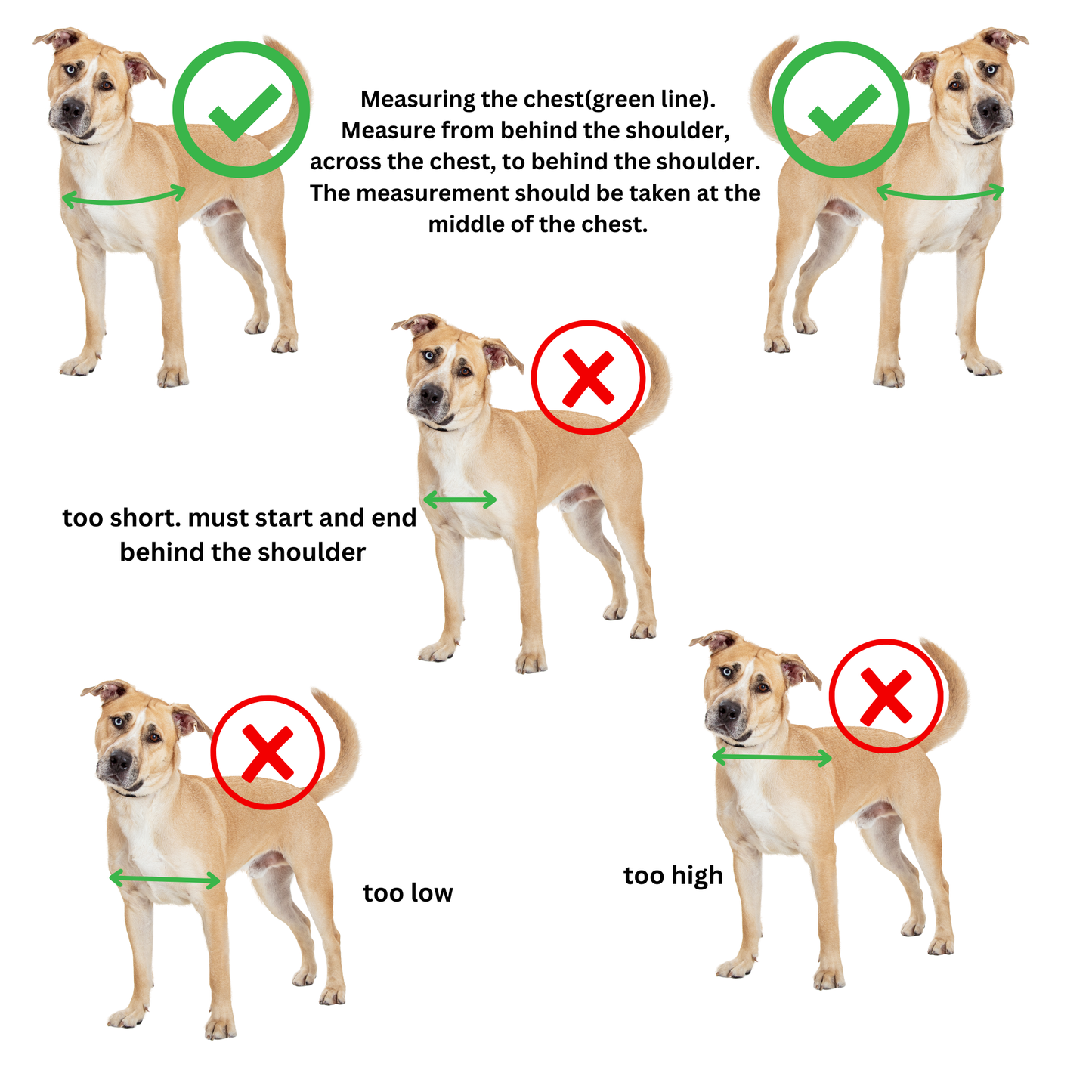 Measuring the chest(green line). Measure from behind the shoulder, across the chest, to behind the shoulder. The measurement should be taken at the middle of the chest.

too short. must start and end behind the shoulder

too low

too high